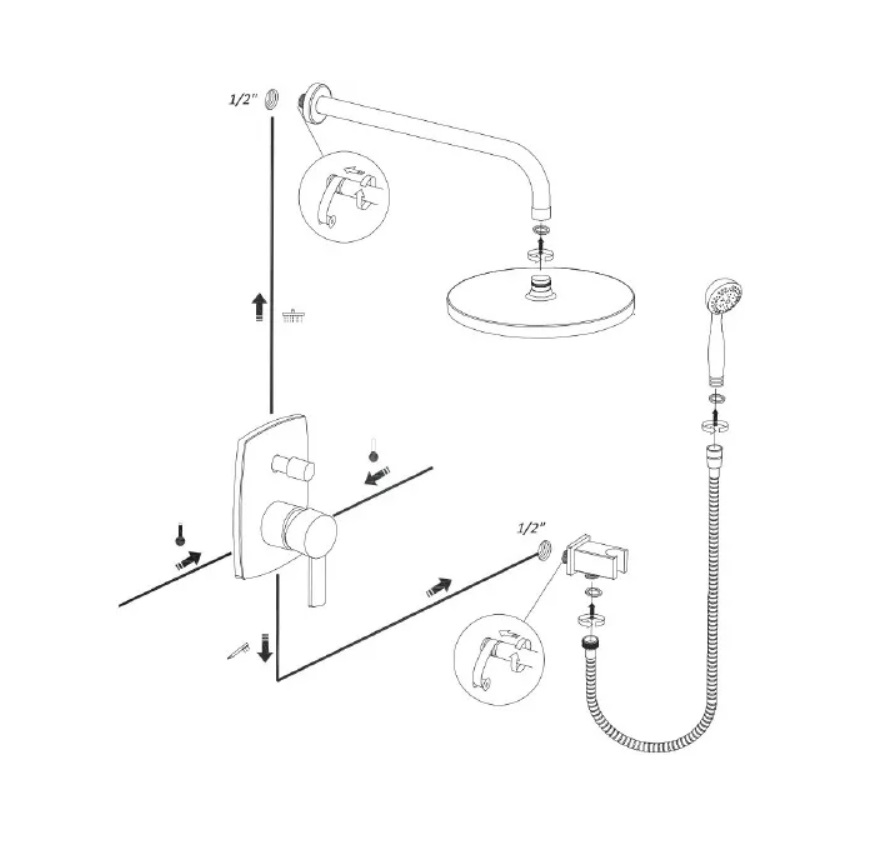 1/2"

1/2"